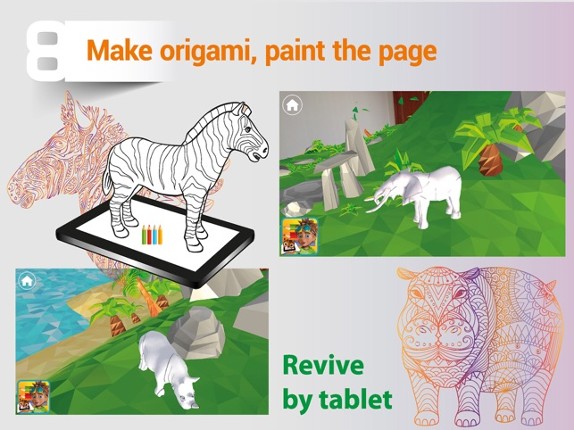 8 Make origami, paint the page

Revive by tablet