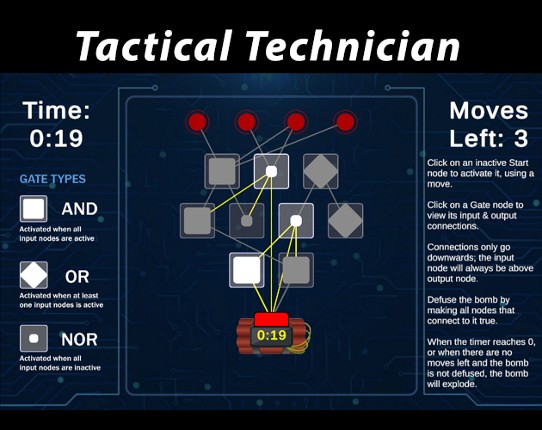 Tactical Technician

Time:
0:19

GATE TYPES

AND
Activated when all input nodes are active

OR
Activated when at least one input nodes is active

NOR
Activated when all input nodes are inactive

0:19

Moves
Left: 3

Click on an inactive Start node to activate it, using a move.

Click on a Gate node to view its input & output connections.

Connections only go downwards; the input node will always be above output node.

Defuse the bomb by making all nodes that connect to it true.

When the timer reaches 0, or when there are no moves left and the bomb is not defused, the bomb will explode.