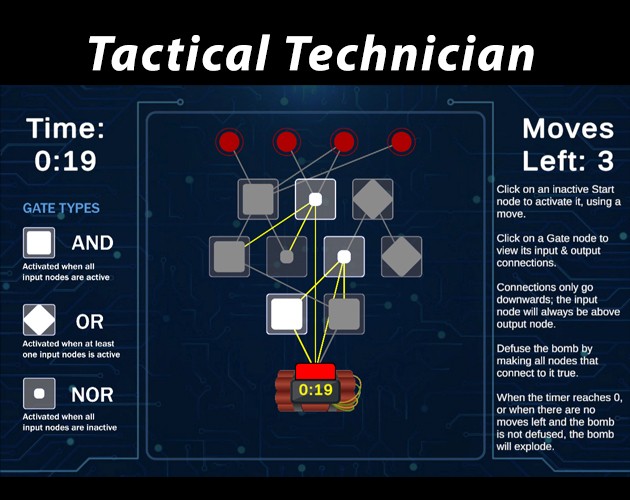 Tactical Technician

Time:
0:19

GATE TYPES

AND
Activated when all input nodes are active

OR
Activated when at least one input nodes is active

NOR
Activated when all input nodes are inactive

0:19

Moves Left: 3

Click on an inactive Start node to activate it, using a move.

Click on a Gate node to view its input & output connections.

Connections only go downwards; the input node will always be above output node.

Defuse the bomb by making all nodes that connect to it true.

When the timer reaches 0, or when there are no moves left and the bomb is not defused, the bomb will explode.