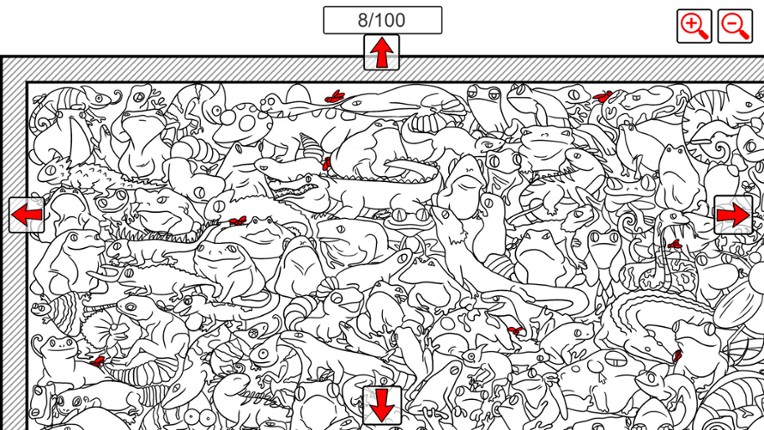 8/100