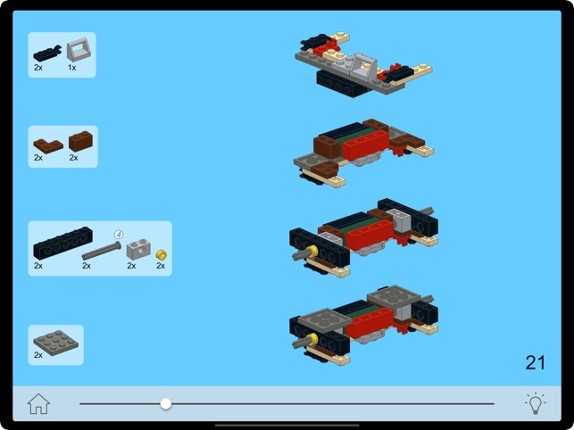 2x 1x

2x 2x

4
2x 2x 2x 2x

2x

21