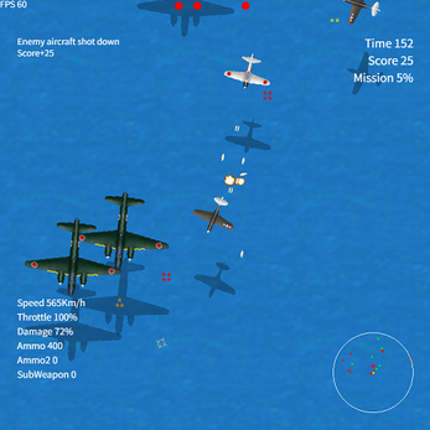 FPS 60

Enemy aircraft shot down
Score+25

Time 152
Score 25
Mission 5%

Speed 565Km/h
Throttle 100%
Damage 72%
Ammo 400
Ammo2 0
SubWeapon 0