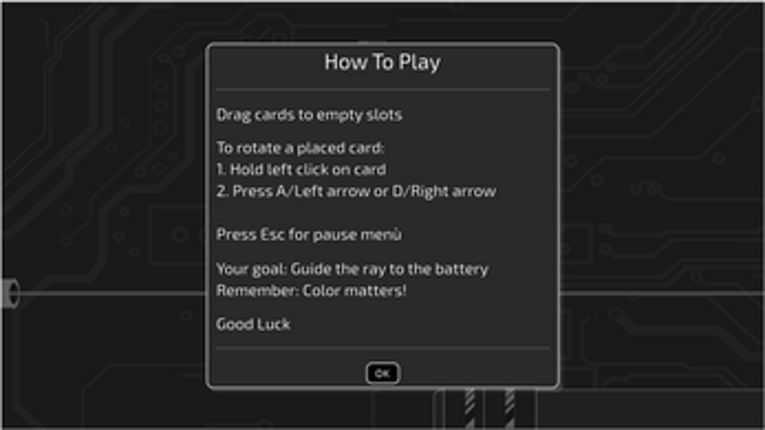 How To Play

Drag cards to empty slots

To rotate a placed card:
1. Hold left click on card
2. Press A/Left arrow or D/Right arrow

Press Esc for pause menù

Your goal: Guide the ray to the battery
Remember: Color matters!

Good Luck

OK