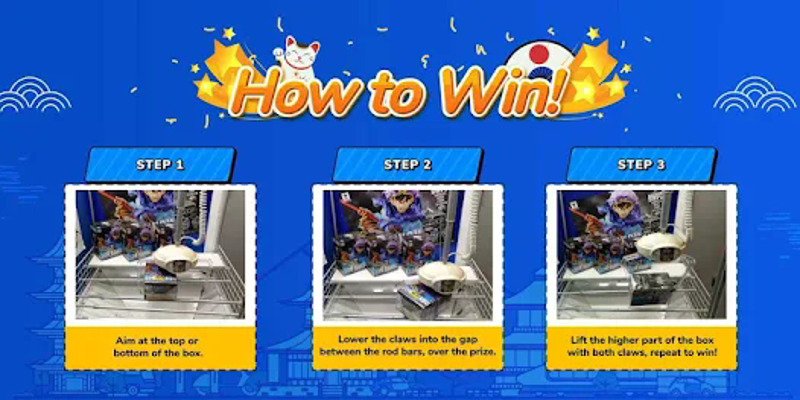 How to Win!

STEP 1

Aim at the top or bottom of the box.

STEP 2

Lower the claws into the gap between the rod bars, over the prize.

STEP 3

Lift the higher part of the box with both claws, repeat to win!