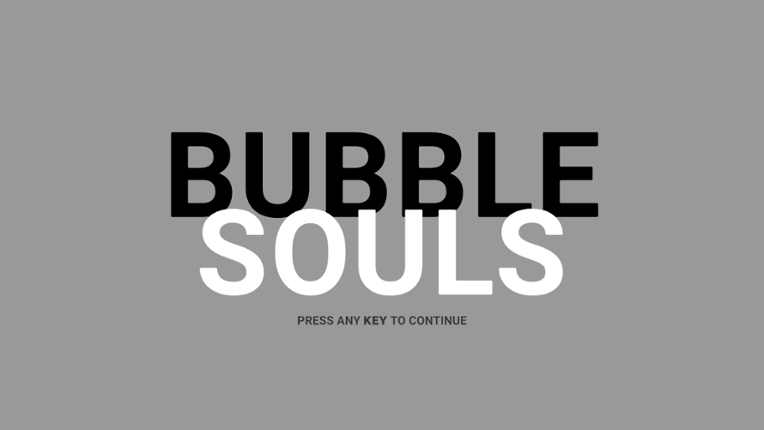 BUBBLE
SOULS

PRESS ANY KEY TO CONTINUE