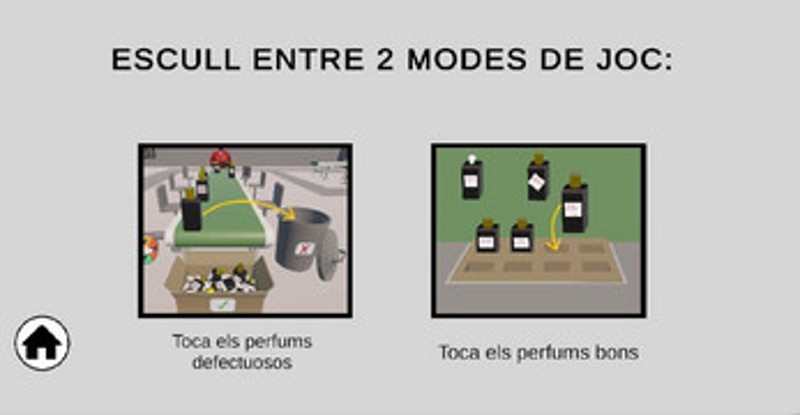 ESCULL ENTRE 2 MODES DE JOC:

Toca els perfums defectuosos

Toca els perfums bons