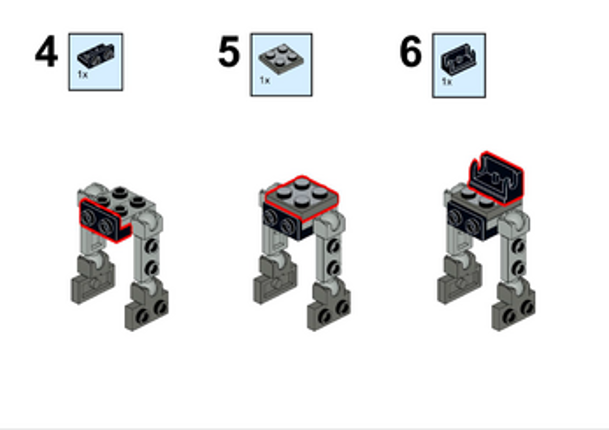 4
1x

5
1x

6
1x