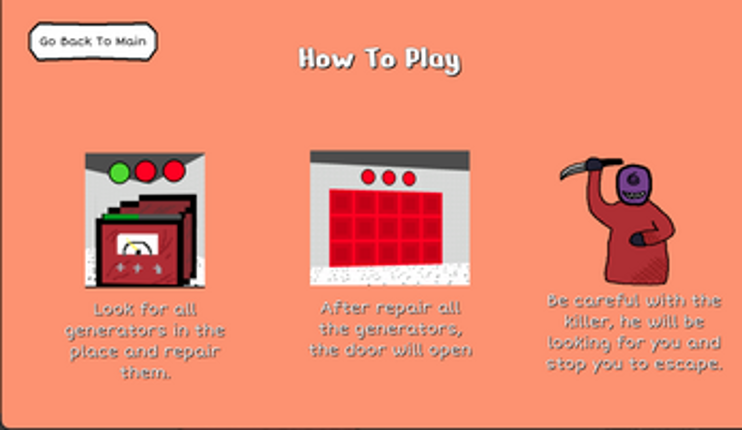 Go Back To Main

How To Play

Look for all generators in the place and repair them.

After repair all the generators, the door will open

Be careful with the killer, he will be looking for you and stop you to escape.